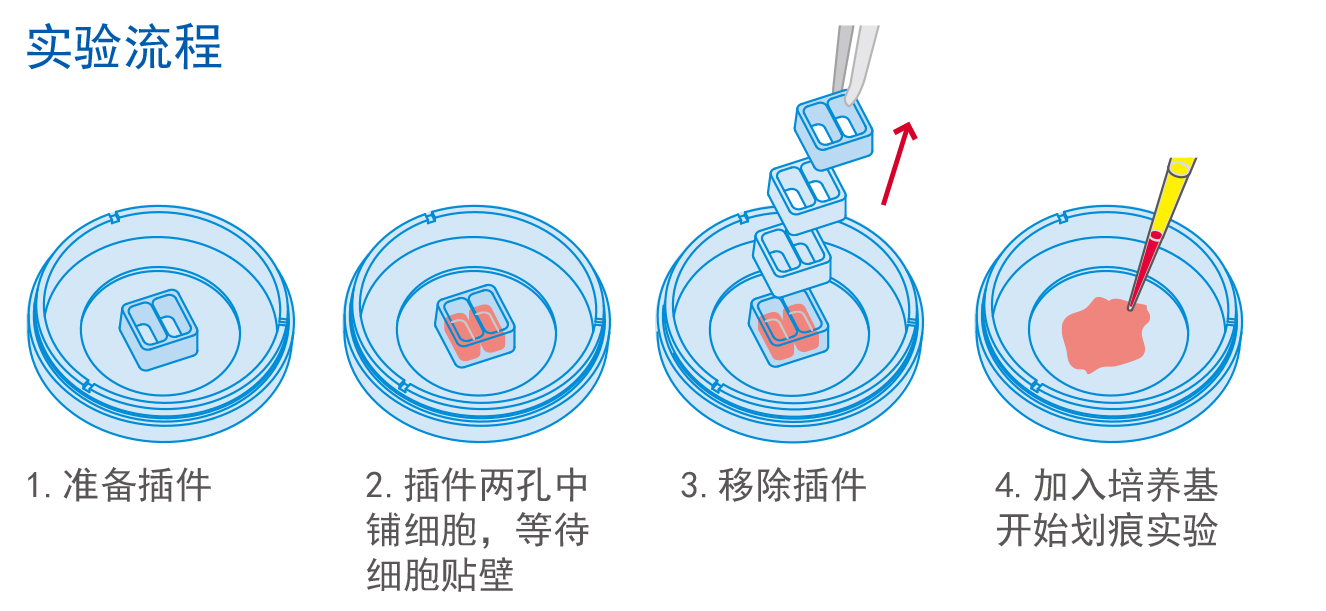 实验流程

1. 准备插件

2. 插件两孔中铺细胞，等待细胞贴壁

3. 移除插件

4. 加入培养基开始划痕实验